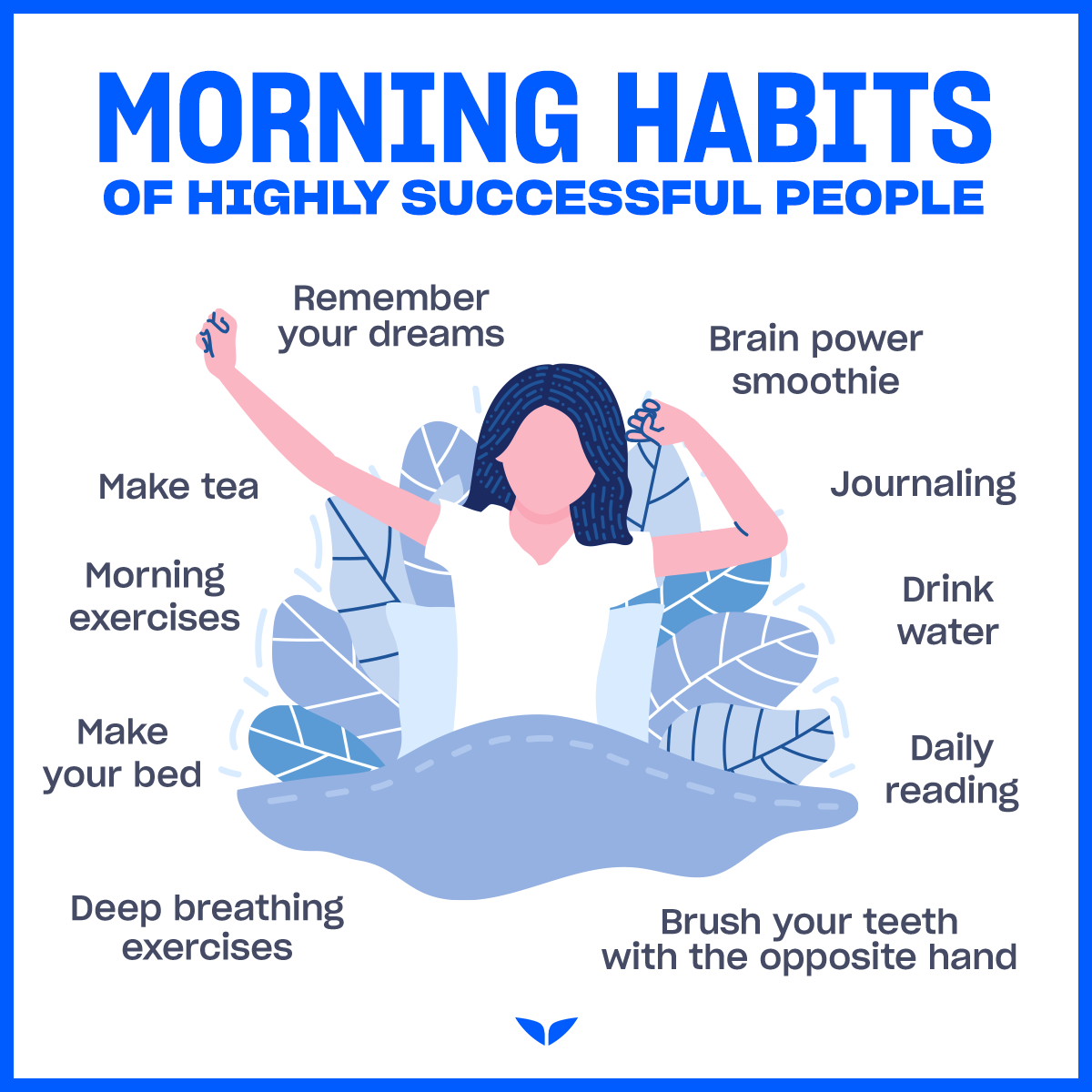 MORNING HABITS
OF HIGHLY SUCCESSFUL PEOPLE

Remember your dreams

Brain power smoothie

Make tea

Journaling

Morning exercises

Drink water

Make your bed

Daily reading

Deep breathing exercises

Brush your teeth with the opposite hand