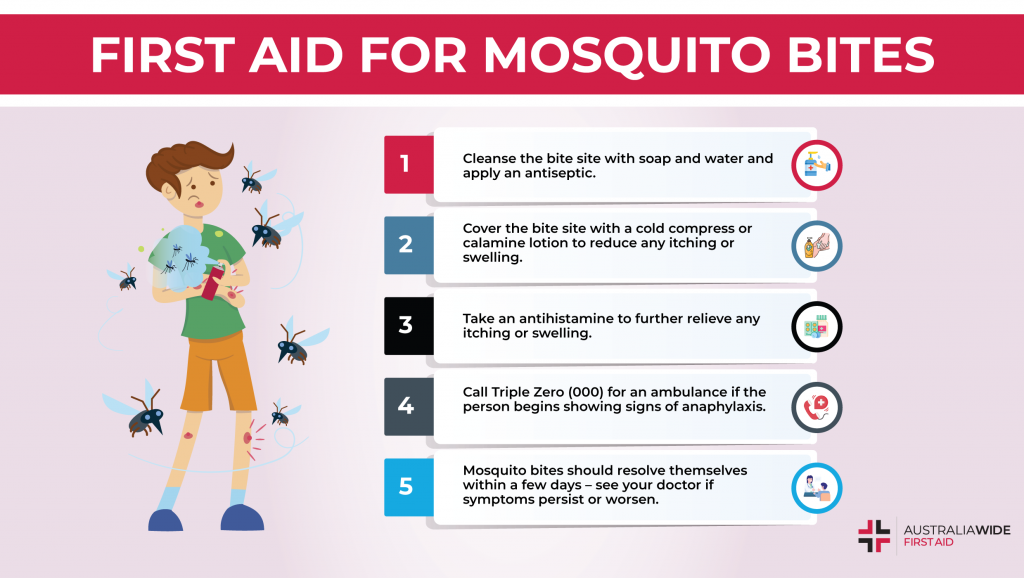 FIRST AID FOR MOSQUITO BITES

1 Cleanse the bite site with soap and water and apply an antiseptic.

2 Cover the bite site with a cold compress or calamine lotion to reduce any itching or swelling.

3 Take an antihistamine to further relieve any itching or swelling.

4 Call Triple Zero (000) for an ambulance if the person begins showing signs of anaphylaxis.

5 Mosquito bites should resolve themselves within a few days – see your doctor if symptoms persist or worsen.

AUSTRALIAWIDE FIRST AID